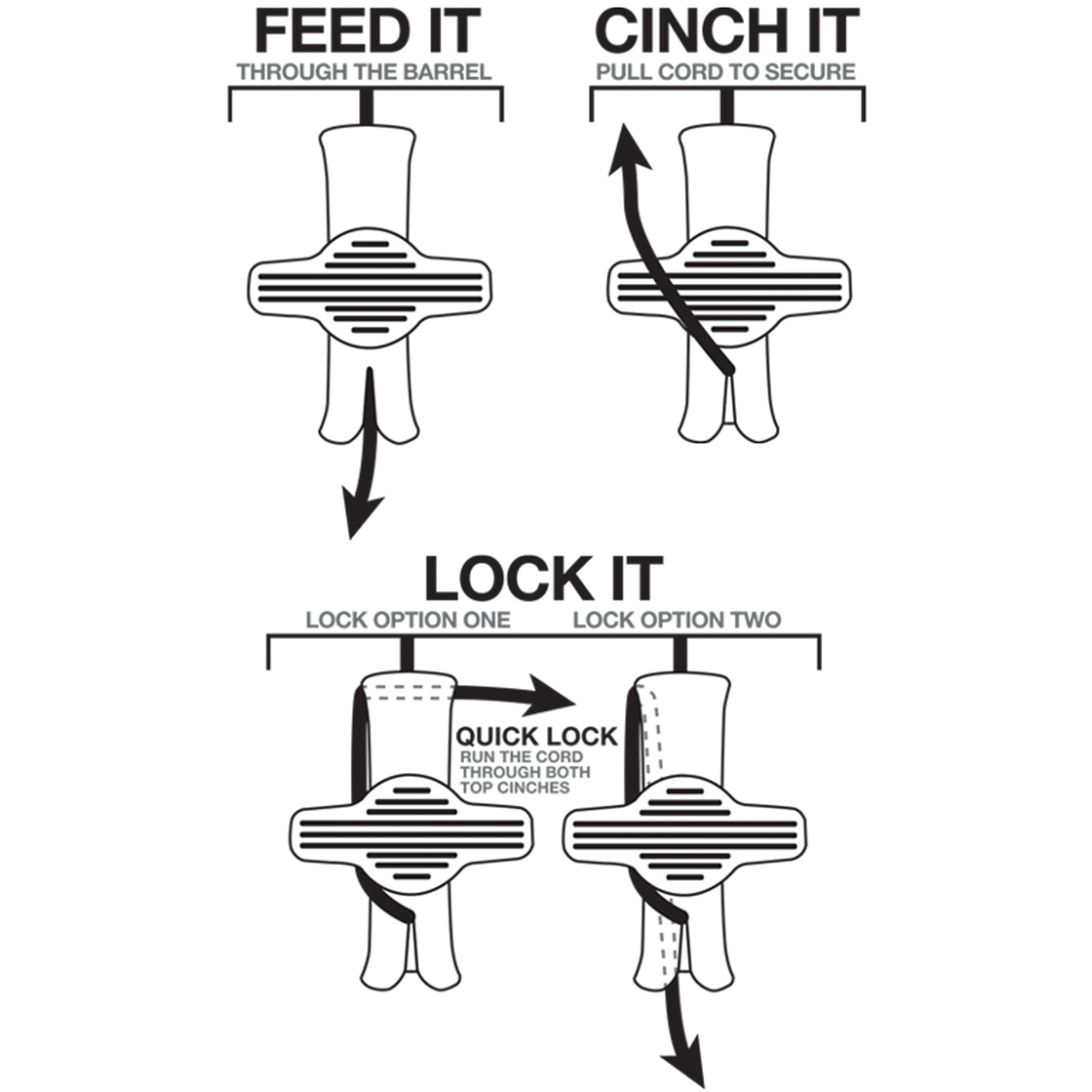 FEED IT
THROUGH THE BARREL

CINCH IT
PULL CORD TO SECURE

LOCK IT
LOCK OPTION ONE
LOCK OPTION TWO

QUICK LOCK
RUN THE CORD THROUGH BOTH TOP CINCHES