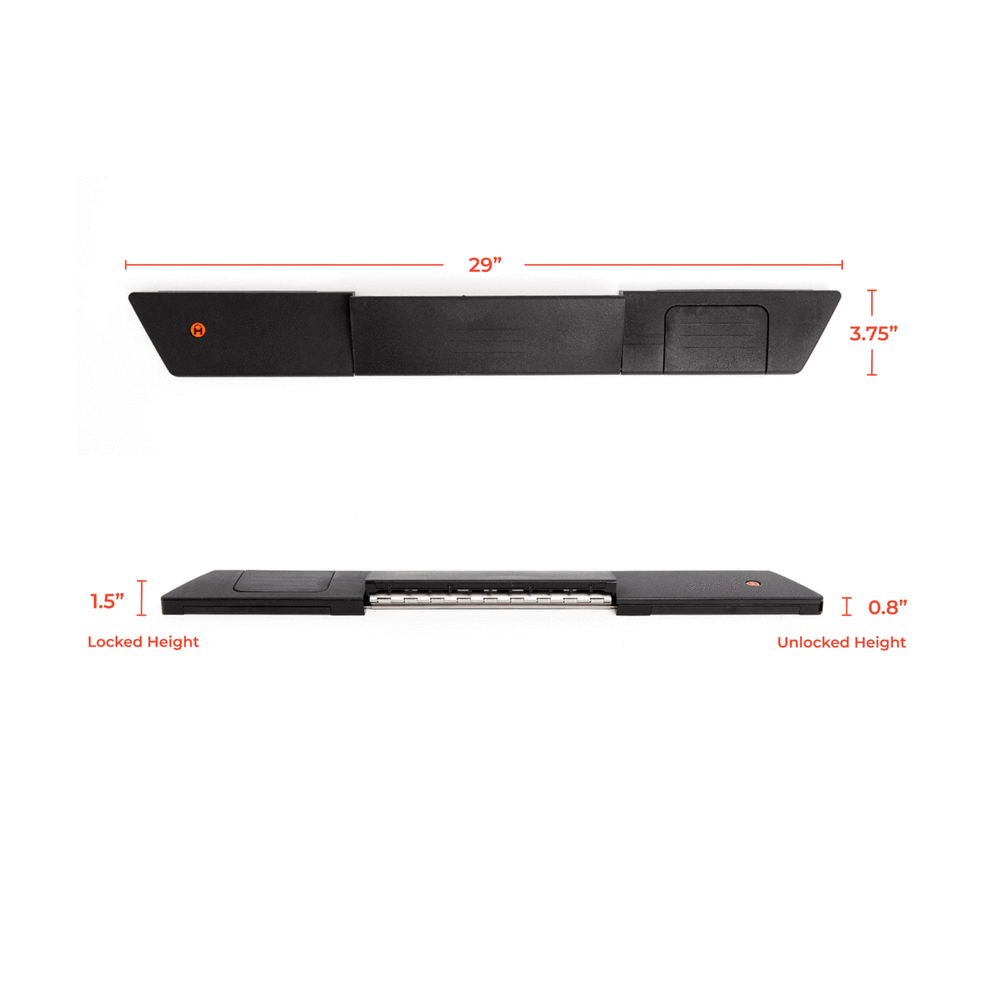 29”

3.75”

1.5”

Locked Height

0.8”

Unlocked Height